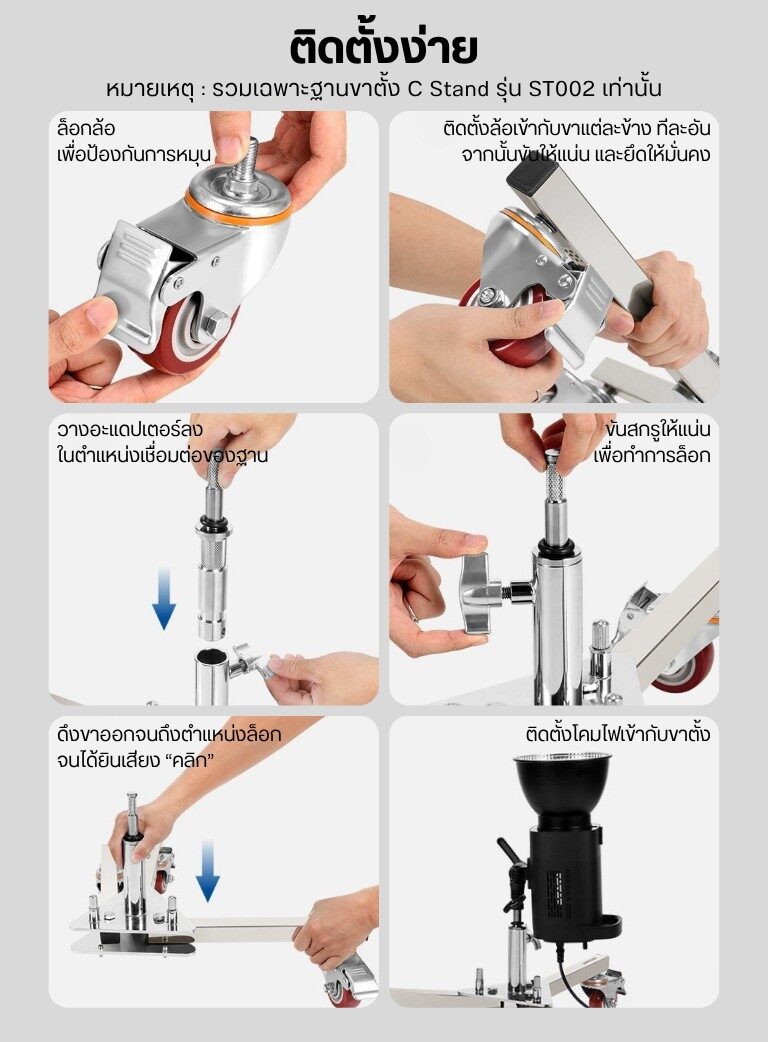 ติดตั้งง่าย

หมายเหตุ : รวมเฉพาะฐานขาตั้ง C Stand รุ่น ST002 เท่านั้น

ล็อกล้อ
เพื่อป้องกันการหมุน

ติดตั้งล้อเข้ากับขาแต่ละข้าง ทีละอัน
จากนั้นขันให้แน่น และยึดให้มั่นคง

วางอะแดปเตอร์ลง
ในตำแหน่งเชื่อมต่อของฐาน

ขันสกรูให้แน่น
เพื่อทำการล็อก

ดึงขาออกจนถึงตำแหน่งล็อก
จนได้ยินเสียง "คลิก"

ติดตั้งโคมไฟเข้ากับขาตั้ง