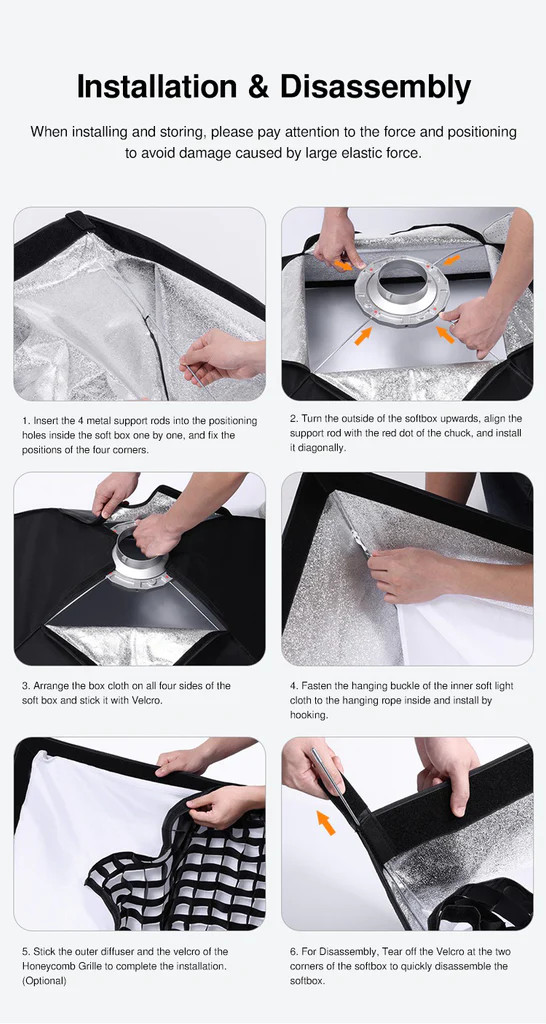 Installation & Disassembly

When installing and storing, please pay attention to the force and positioning to avoid damage caused by large elastic force.

1. Insert the 4 metal support rods into the positioning holes inside the soft box one by one, and fix the positions of the four corners.

2. Turn the outside of the softbox upwards, align the support rod with the red dot of the chuck, and install it diagonally.

3. Arrange the box cloth on all four sides of the soft box and stick it with Velcro.

4. Fasten the hanging buckle of the inner soft light cloth to the hanging rope inside and install by hooking.

5. Stick the outer diffuser and the velcro of the Honeycomb Grille to complete the installation. (Optional)

6. For Disassembly, Tear off the Velcro at the two corners of the softbox to quickly disassemble the softbox.