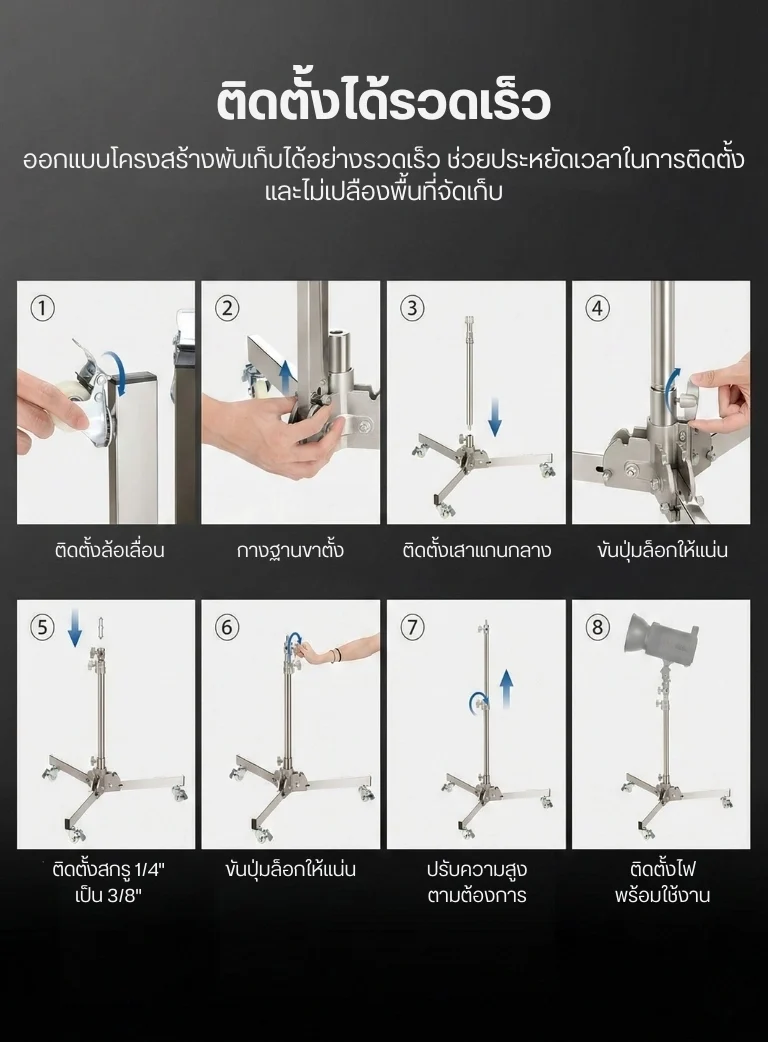 ติดตั้งได้รวดเร็ว

ออกแบบโครงสร้างพับเก็บได้อย่างรวดเร็ว ช่วยประหยัดเวลาในการติดตั้ง และไม่เปลืองพื้นที่จัดเก็บ

①

ติดตั้งล้อเลื่อน

②

กางฐานขาตั้ง

③

ติดตั้งเสาแกนกลาง

④

ขันปุ่มล็อกให้แน่น

⑤

ติดตั้งสกรู 1/4" เป็น 3/8"

⑥

ขันปุ่มล็อกให้แน่น

⑦

ปรับความสูง ตามต้องการ

⑧

ติดตั้งไฟ พร้อมใช้งาน